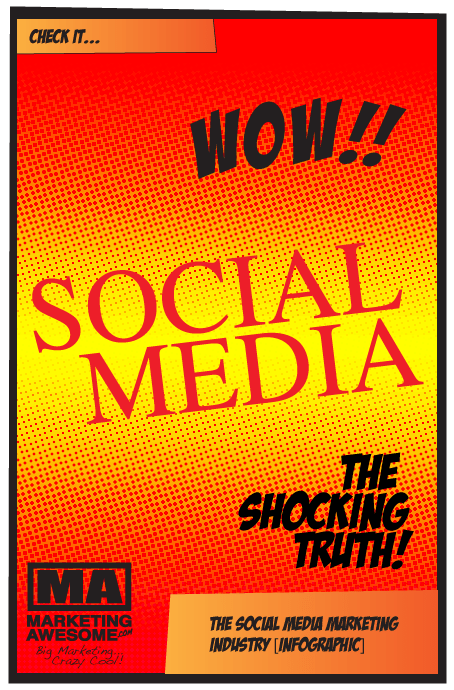 CHECK IT...

WOW!!

SOCIAL MEDIA

THE SHOCKING TRUTH!

MA
MARKETING AWESOME.COM
Big Marketing... Crazy Cool!

THE SOCIAL MEDIA MARKETING INDUSTRY [INFOGRAPHIC]